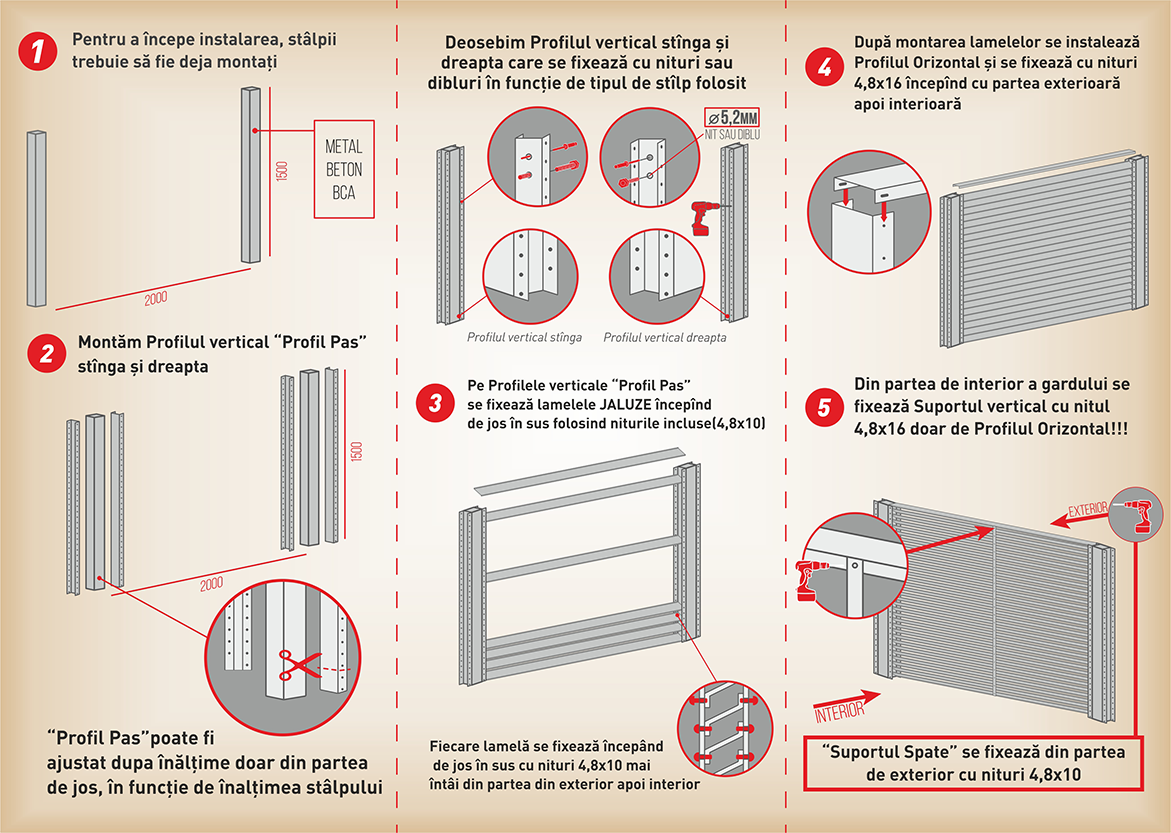 1
Pentru a începe instalarea, stâlpii trebuie să fie deja montați

METAL
BETON
BCA

1500

2000

2
Montăm Profilul vertical "Profil Pas" stînga și dreapta

1500

2000

"Profil Pas"poate fi ajustat dupa înălțime doar din partea de jos, în funcție de înalțimea stâlpului

Deosebim Profilul vertical stînga și dreapta care se fixează cu nituri sau dibluri în funcție de tipul de stîlp folosit

⌀5,2MM
NIT SAU DIBLU

Profilul vertical stînga
Profilul vertical dreapta

3
Pe Profilele verticale "Profil Pas" se fixează lamelele JALUZE începînd de jos în sus folosind niturile incluse(4,8x10)

Fiecare lamelă se fixează începând de jos în sus cu nituri 4,8x10 mai întâi din partea din exterior apoi interior

4
După montarea lamelelor se instalează Profilul Orizontal și se fixează cu nituri 4,8x16 începînd cu partea exterioară apoi interioară

5
Din partea de interior a gardului se fixează Suportul vertical cu nitul 4,8x16 doar de Profilul Orizontal!!!

EXTERIOR

INTERIOR

"Suportul Spate" se fixează din partea de exterior cu nituri 4,8x10